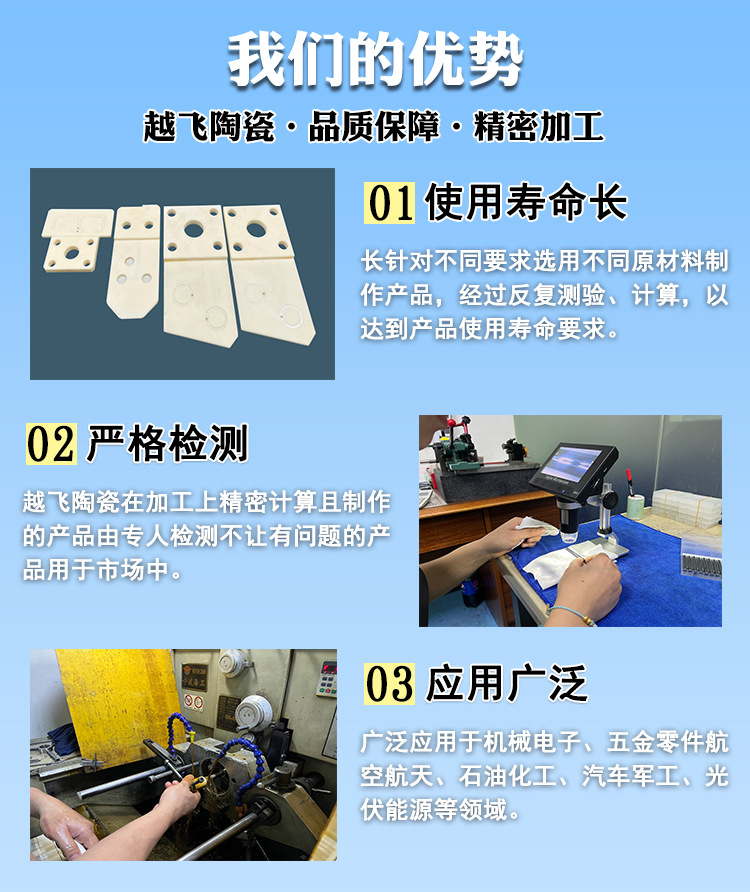 我们的优势

越飞陶瓷 · 品质保障 · 精密加工

01 使用寿命长

长针对不同要求选用不同原材料制作产品，经过反复测验、计算，以达到产品使用寿命要求。

02 严格检测

越飞陶瓷在加工上精密计算且制作的产品由专人检测不让有问题的产品用于市场中。

03 应用广泛

广泛应用于机械电子、五金零件航空航天、石油化工、汽车军工、光伏能源等领域。